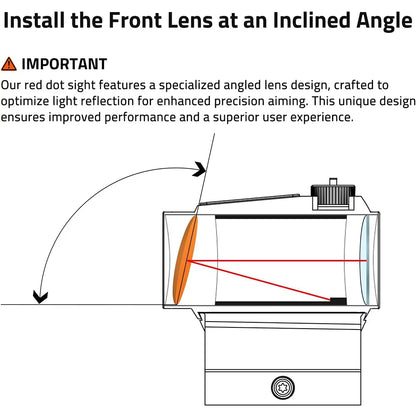 Install the Front Lens at an Inclined Angle

IMPORTANT

Our red dot sight features a specialized angled lens design, crafted to optimize light reflection for enhanced precision aiming. This unique design ensures improved performance and a superior user experience.